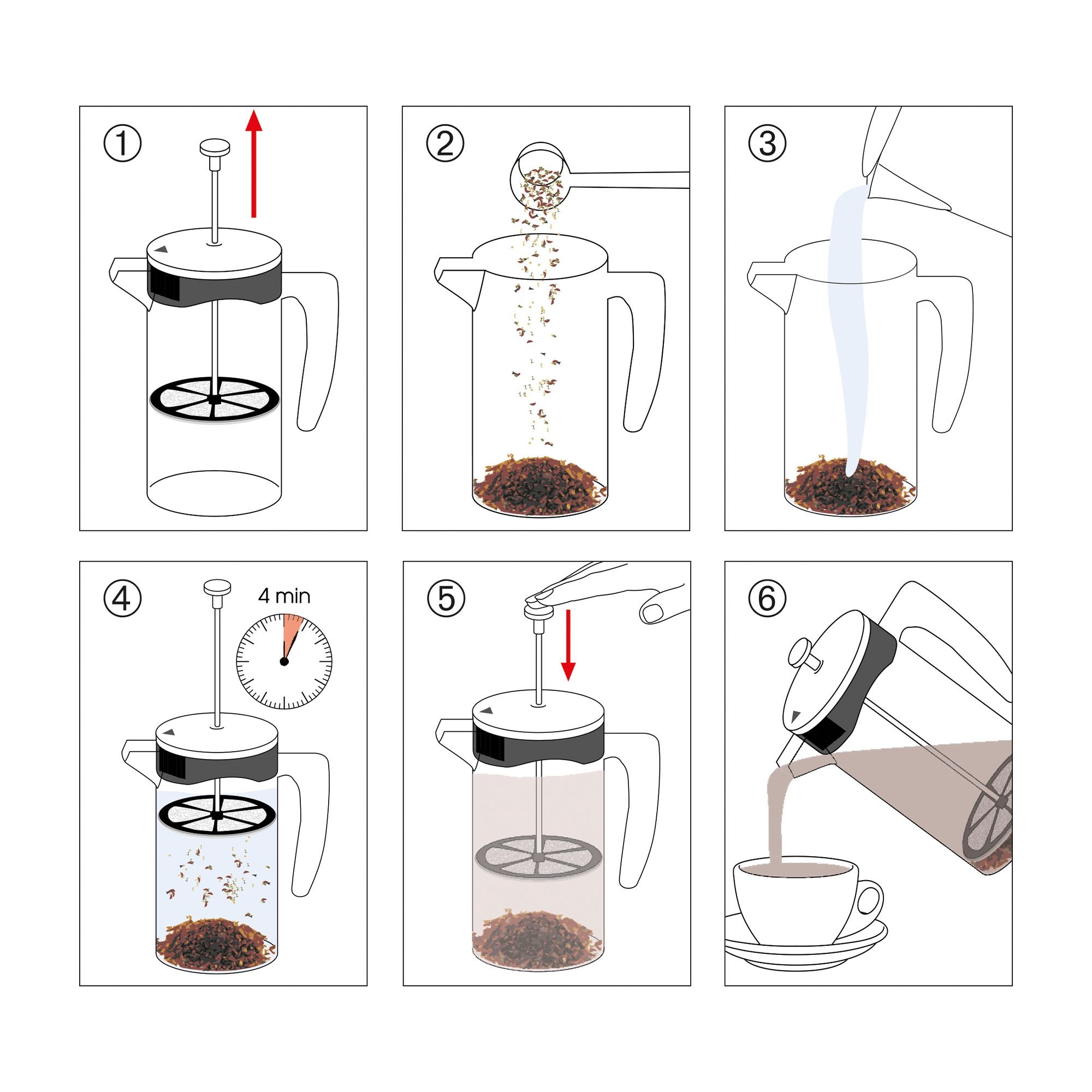 ①

②

③

④

4 min

⑤

⑥